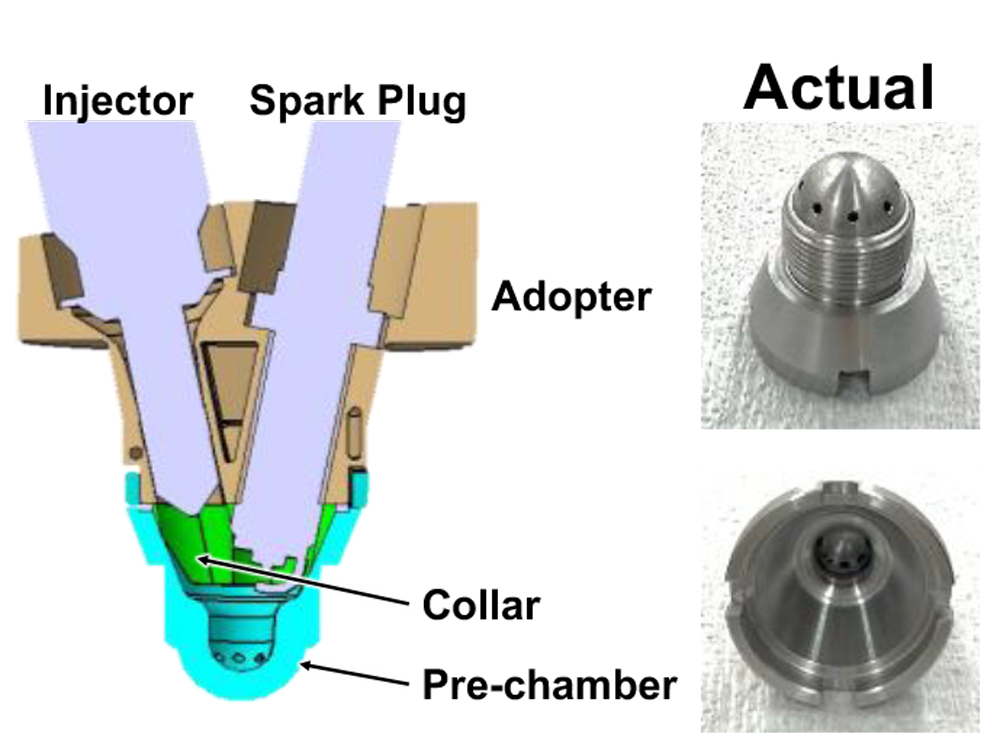 Injector
Spark Plug
Actual
Adopter
Collar
Pre-chamber